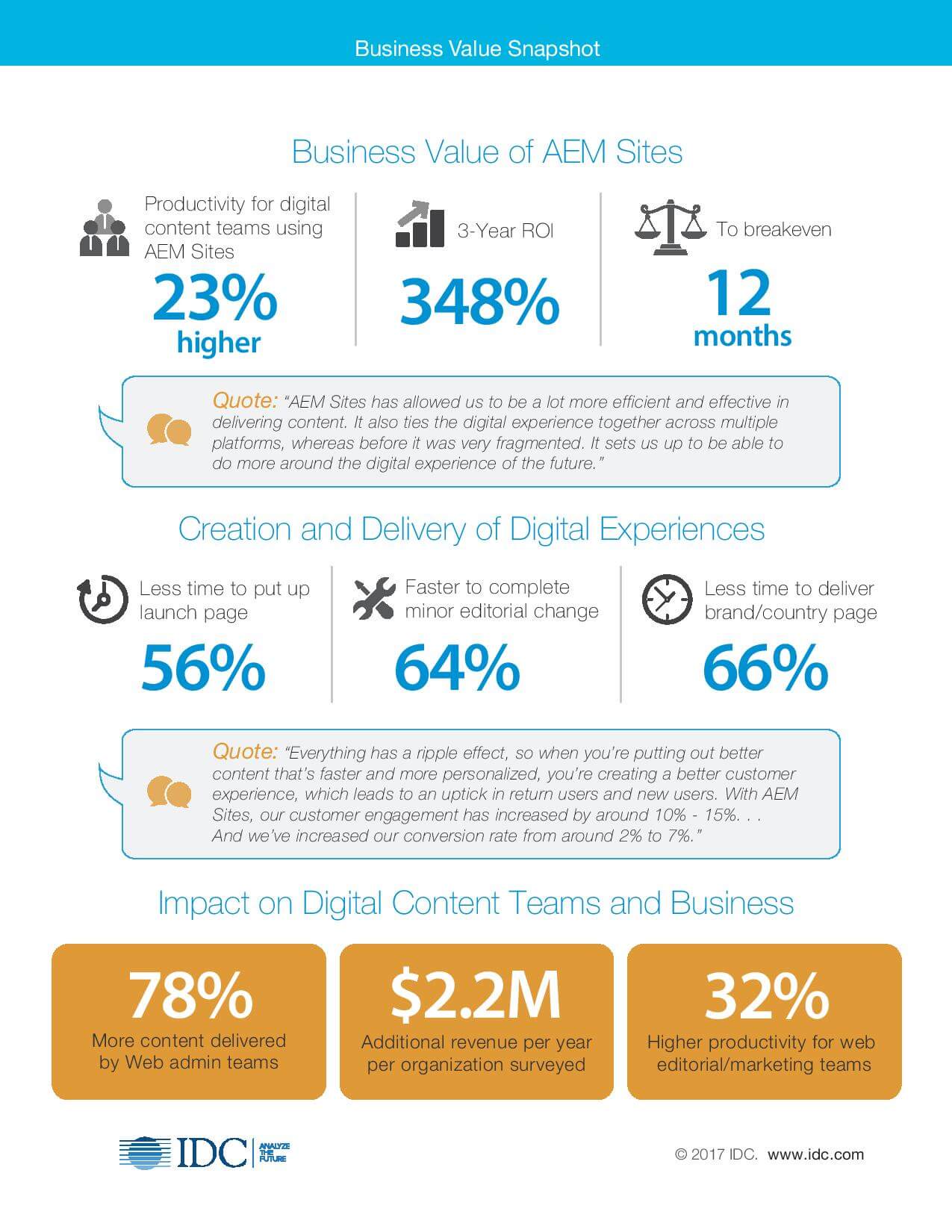 Business Value Snapshot

Business Value of AEM Sites

Productivity for digital content teams using AEM Sites
23% higher

3-Year ROI
348%

To breakeven
12 months

Quote: "AEM Sites has allowed us to be a lot more efficient and effective in delivering content. It also ties the digital experience together across multiple platforms, whereas before it was very fragmented. It sets us up to be able to do more around the digital experience of the future."

Creation and Delivery of Digital Experiences

Less time to put up launch page
56%

Faster to complete minor editorial change
64%

Less time to deliver brand/country page
66%

Quote: "Everything has a ripple effect, so when you're putting out better content that's faster and more personalized, you're creating a better customer experience, which leads to an uptick in return users and new users. With AEM Sites, our customer engagement has increased by around 10% - 15%. . . And we've increased our conversion rate from around 2% to 7%."

Impact on Digital Content Teams and Business

78%
More content delivered by Web admin teams

$2.2M
Additional revenue per year per organization surveyed

32%
Higher productivity for web editorial/marketing teams

IDC ANALYZE THE FUTURE

© 2017 IDC. www.idc.com